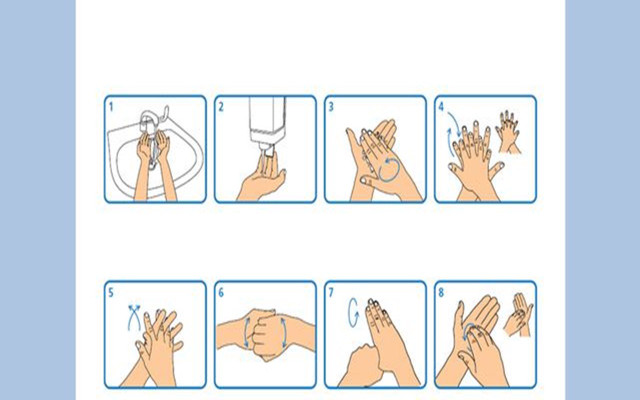 1

2

3

4

5

6

7

8